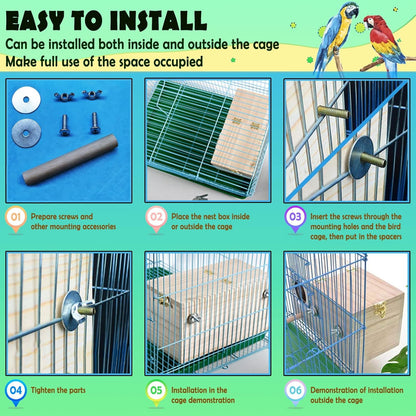 EASY TO INSTALL

Can be installed both inside and outside the cage

Make full use of the space occupied

01 Prepare screws and other mounting accessories

02 Place the nest box inside or outside the cage

03 Insert the screws through the mounting holes and the bird cage, then put in the spacers

04 Tighten the parts

05 Installation in the cage demonstration

06 Demonstration of installation outside the cage