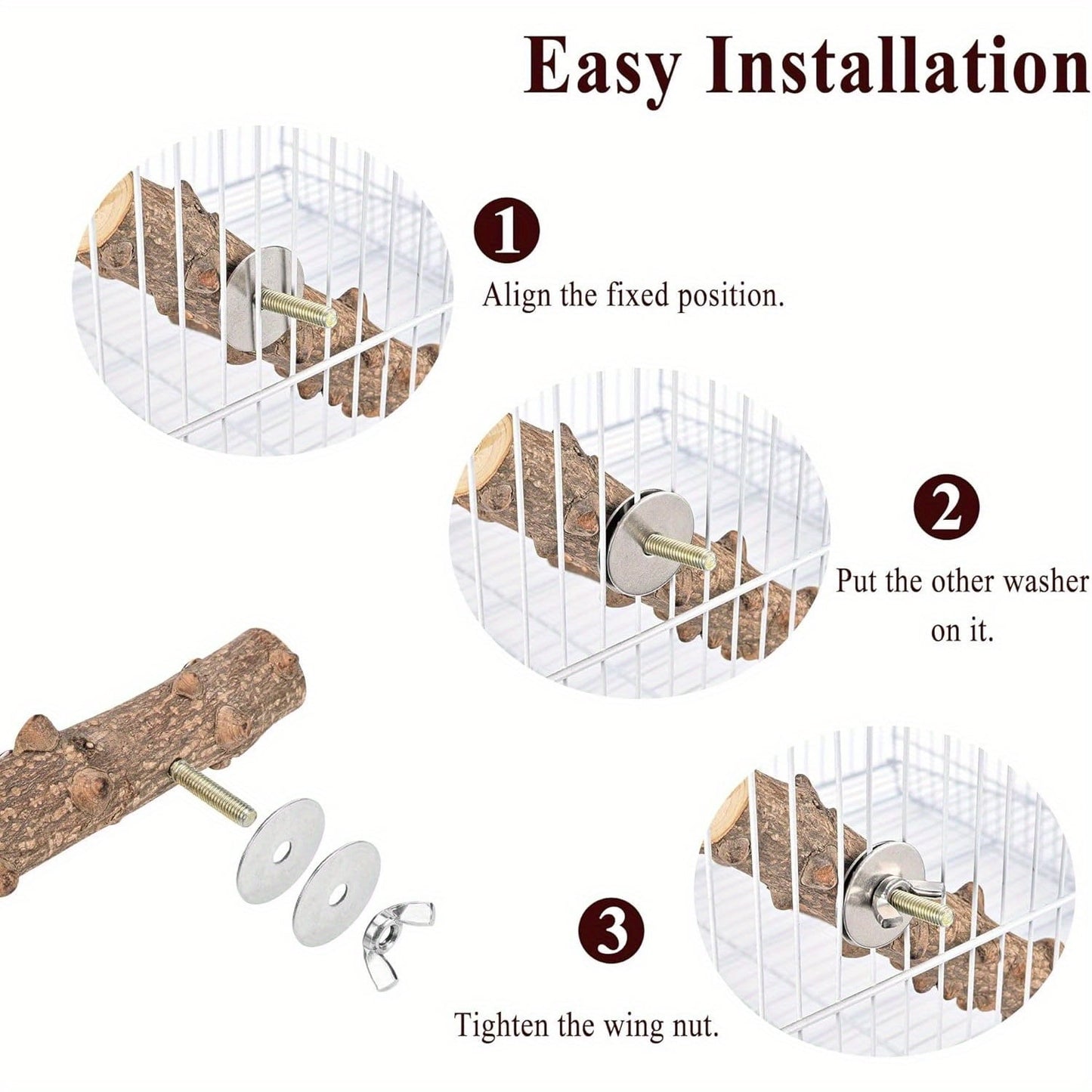 Easy Installation

1
Align the fixed position.

2
Put the other washer on it.

3
Tighten the wing nut.