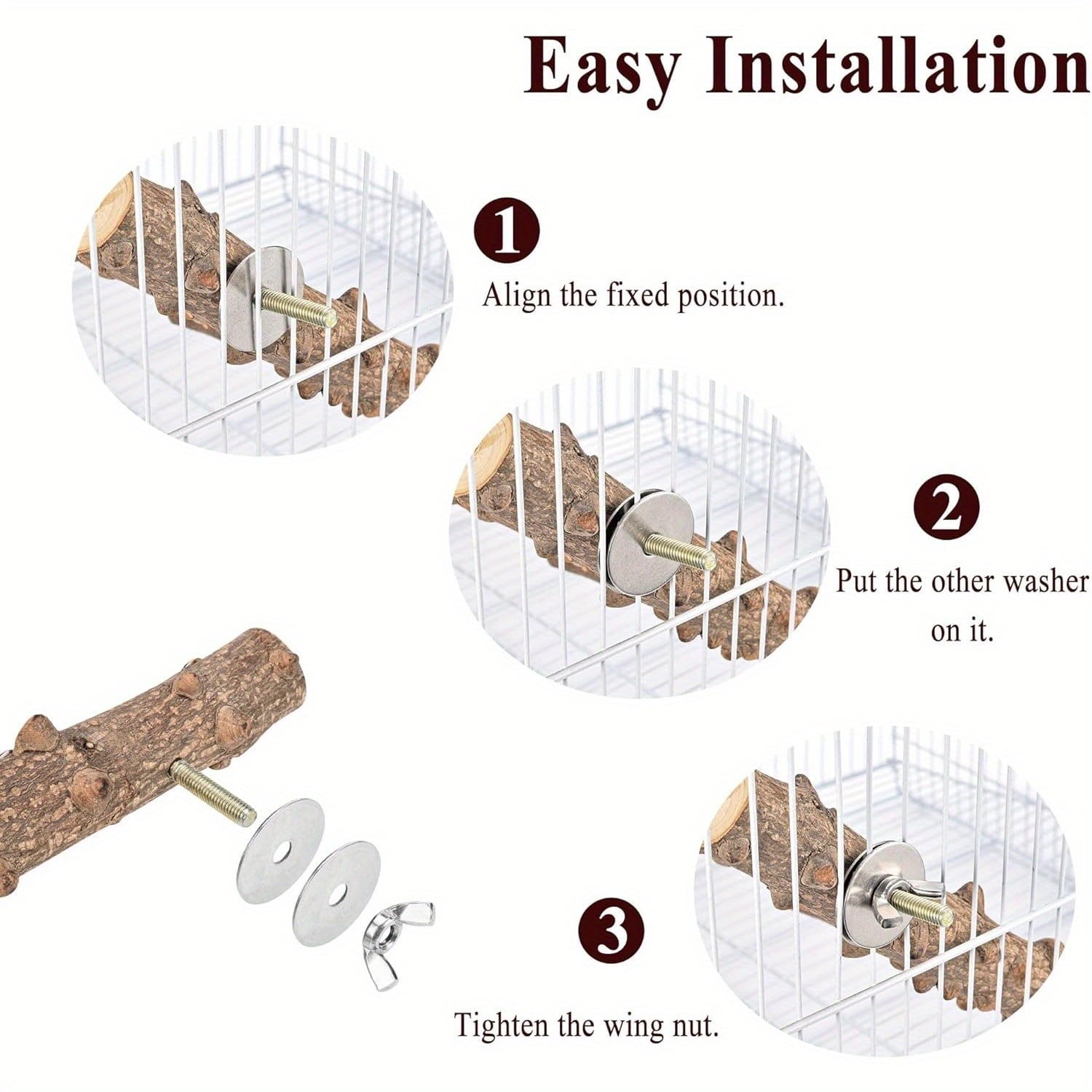 Easy Installation

1

Align the fixed position.

2

Put the other washer on it.

3

Tighten the wing nut.